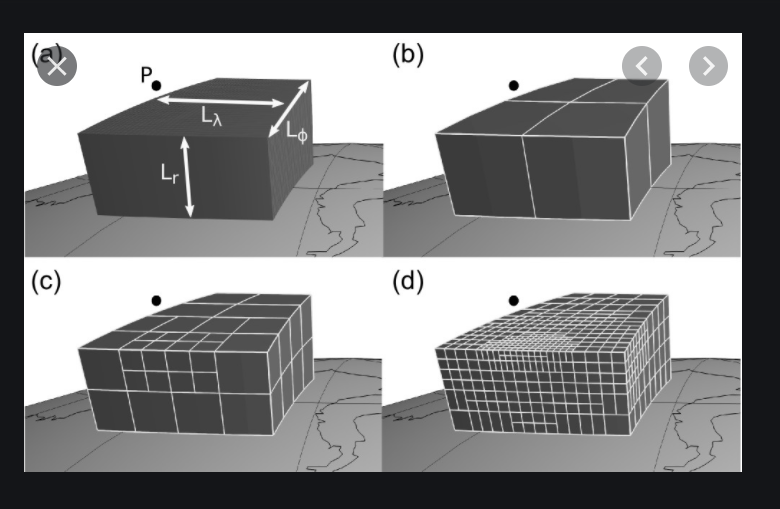 (a)

P

$L_\lambda$

$L_\phi$

$L_r$

(b)

(c)

(d)